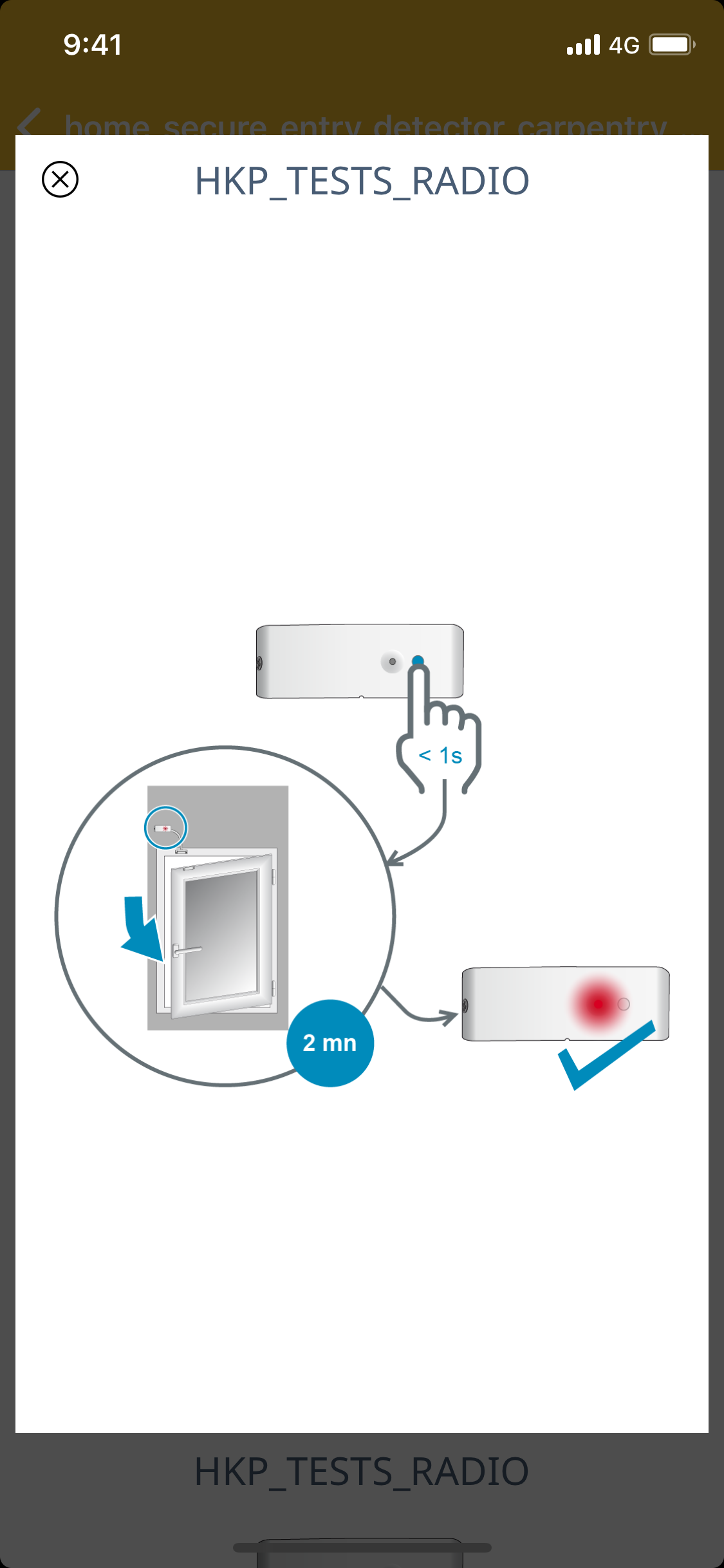 9:41
4G

home_secure_entry_detector_carpentry

HKP_TESTS_RADIO

< 1s

2 mn

HKP_TESTS_RADIO